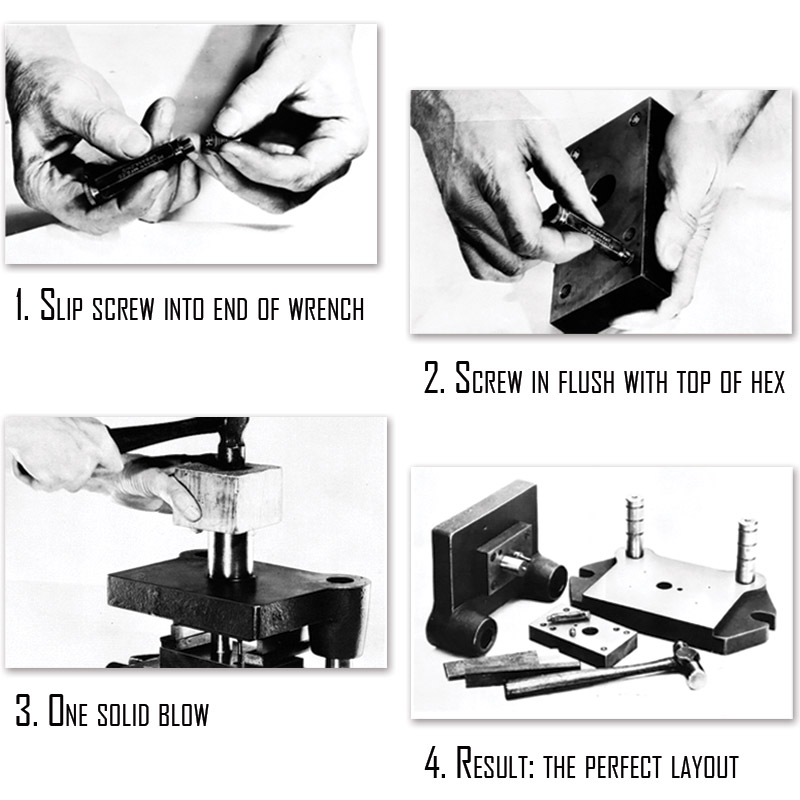 1. Slip screw into end of wrench

2. Screw in flush with top of hex

3. One solid blow

4. Result: the perfect layout